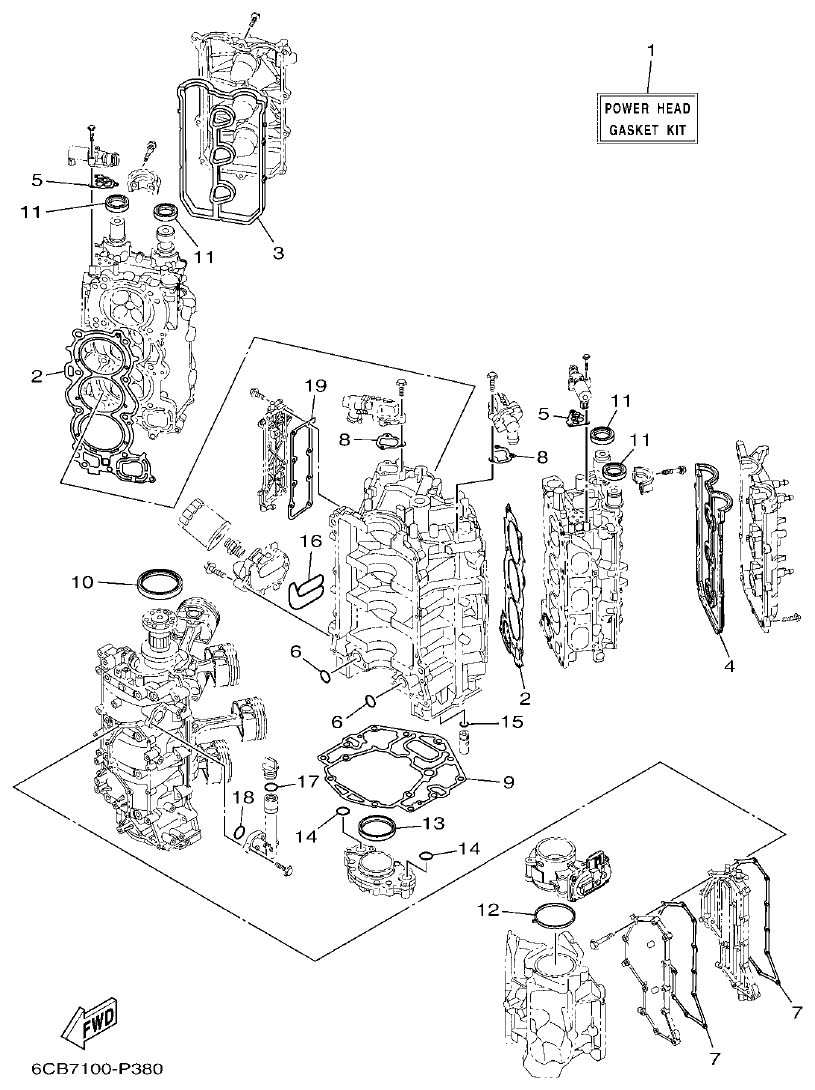 1
POWER HEAD
GASKET KIT

5
11
11
3
2
19
8
8
5
11
11
16
10
6
6
2
4
15
9
17
18
14
13
14
12
7
7
FWD
6CB7100-P380